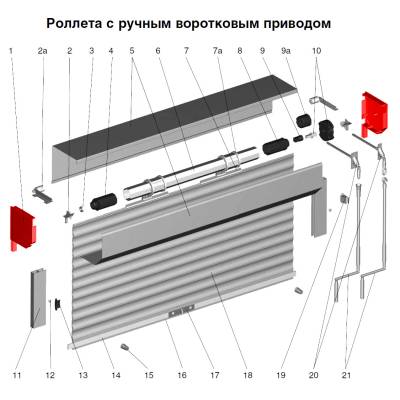 Роллета с ручным воротковым приводом

1 2a 2 3 4 5 6 7 7a 8 9 9a 10

11 12 13 14 15 16 17 18 19 20 21