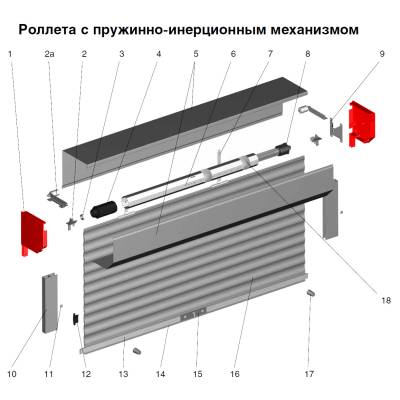 Роллета с пружинно-инерционным механизмом

1 2а 2 3 4 5 6 7 8 9

18

10 11 12 13 14 15 16 17