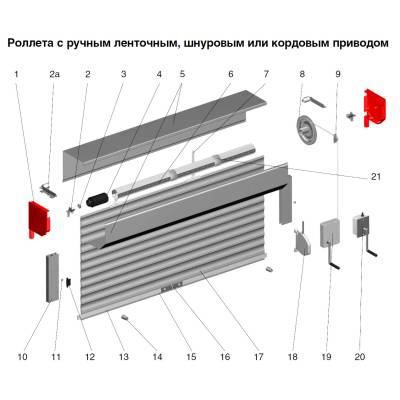 Роллета с ручным ленточным, шнуровым или кордовым приводом

1
2a
2
3
4
5
6
7
8
9
21
10
11
12
13
14
15
16
17
18
19
20