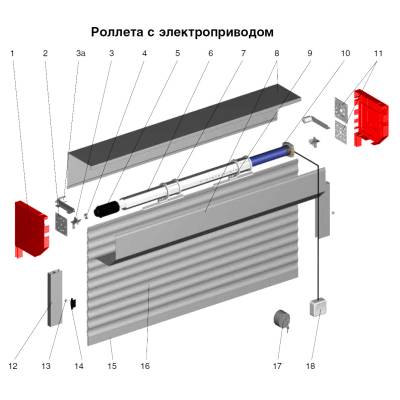 Роллета с электроприводом

1 2 3а 3 4 5 6 7 8 9 10 11

12 13 14 15 16 17 18