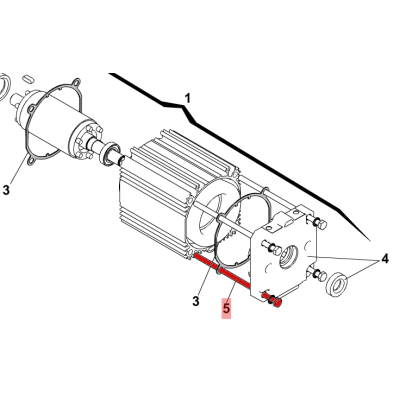 1
3
4
3
5