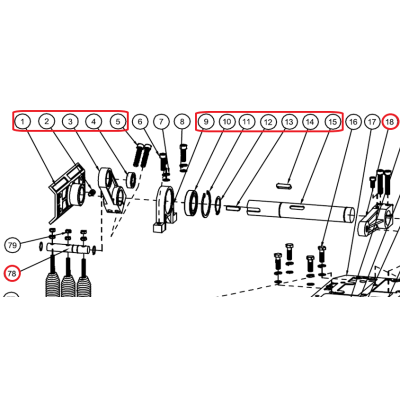 1 2 3 4 5 6 7 8 9 10 11 12 13 14 15 16 17 18

79

78