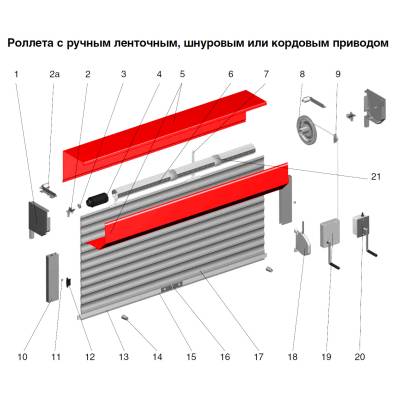 Роллета с ручным ленточным, шнуровым или кордовым приводом

1 2а 2 3 4 5 6 7 8 9

21

10 11 12 13 14 15 16 17 18 19 20