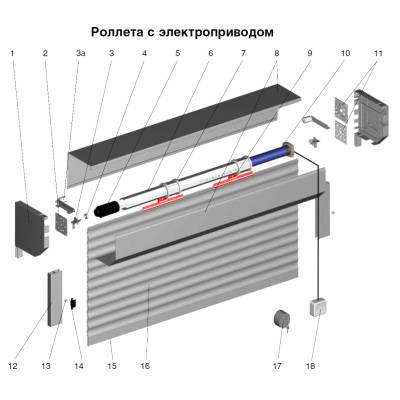 Роллета с электроприводом

1 2 3а 3 4 5 6 7 8 9 10 11

12 13 14 15 16 17 18