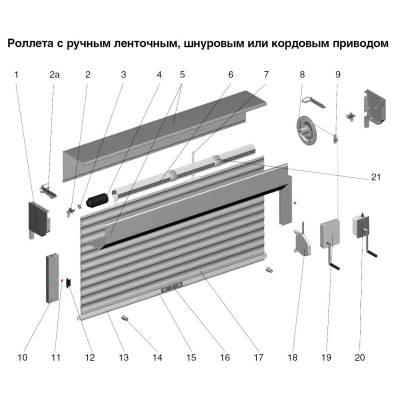 Роллета с ручным ленточным, шнуровым или кордовым приводом

1
2a
2
3
4
5
6
7
8
9
21
10
11
12
13
14
15
16
17
18
19
20