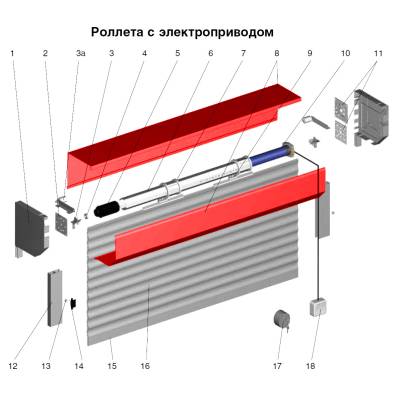 Роллета с электроприводом

1 2 3а 3 4 5 6 7 8 9 10 11

12 13 14 15 16 17 18