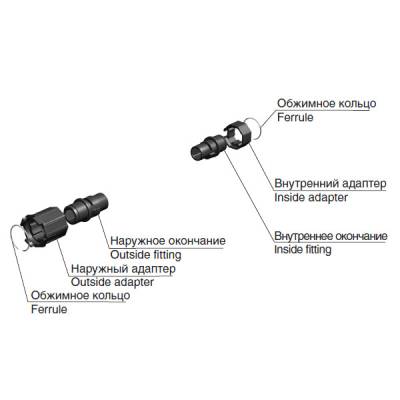 Обжимное кольцо
Ferrule

Внутренний адаптер
Inside adapter

Внутреннее окончание
Inside fitting

Наружное окончание
Outside fitting

Наружный адаптер
Outside adapter

Обжимное кольцо
Ferrule