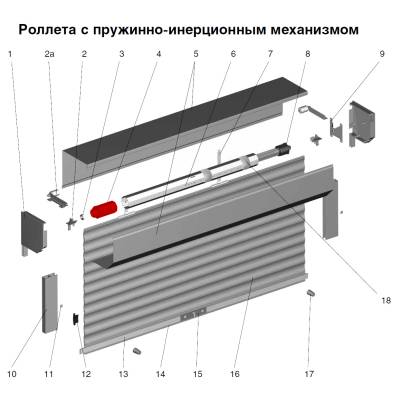 Роллета с пружинно-инерционным механизмом

1 2a 2 3 4 5 6 7 8 9

18

10 11 12 13 14 15 16 17