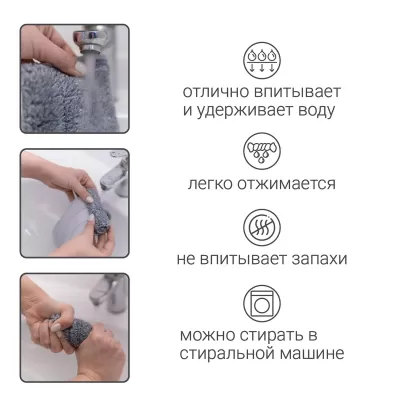 отлично впитывает и удерживает воду

легко отжимается

не впитывает запахи

можно стирать в стиральной машине