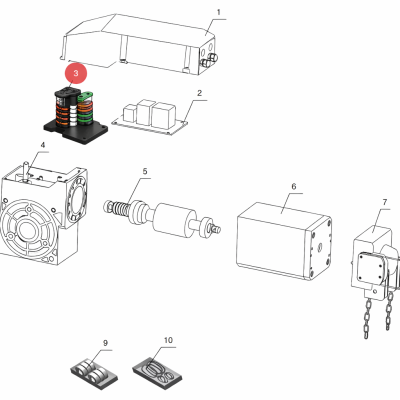 1

3

2

4

5

6

7

9

10