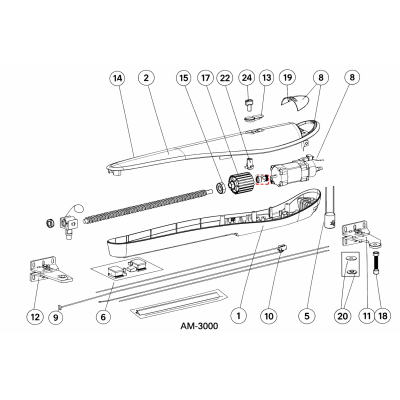 14
2
15
17
22
24
13
19
8
8
12
9
6
1
10
5
20
11
18
AM-3000