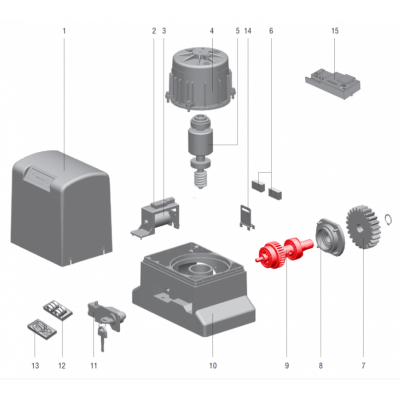 1
2
3
4
5
14
6
15
13
12
11
10
9
8
7