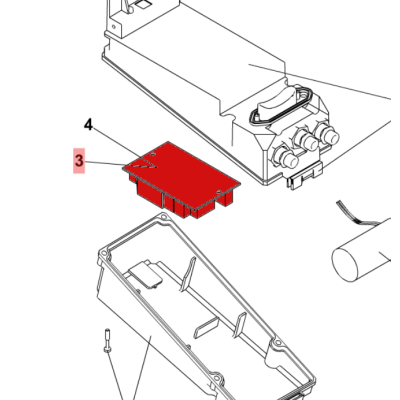 4
3