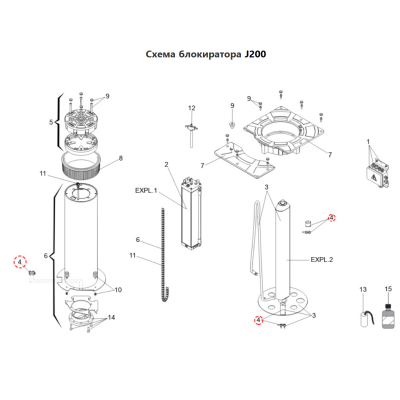 Схема блокиратора J200

9
5
8
11
6
4
10
14
12
2
EXPL.1
6
11
9
9
7
7
3
4
EXPL.2
4
3
1
13
15