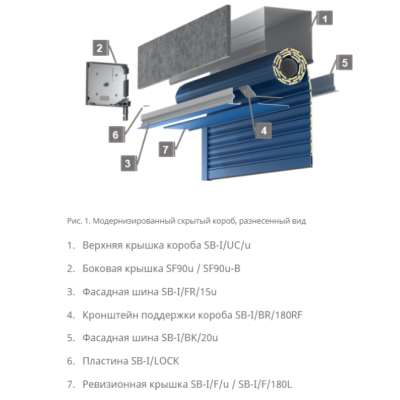 1
2
5
6
4
7
3

Рис. 1. Модернизированный скрытый короб, разнесенный вид

1. Верхняя крышка короба SB-I/UC/u
2. Боковая крышка SF90u / SF90u-B
3. Фасадная шина SB-I/FR/15u
4. Кронштейн поддержки короба SB-I/BR/180RF
5. Фасадная шина SB-I/BK/20u
6. Пластина SB-I/LOCK
7. Ревизионная крышка SB-I/F/u / SB-I/F/180L