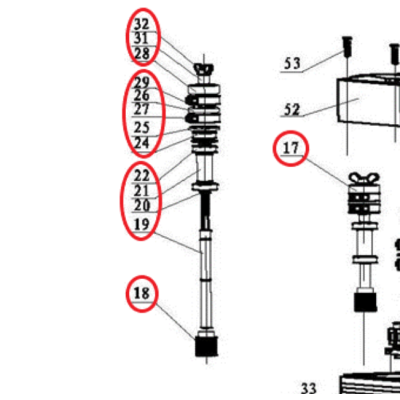 32
31
28
29
26
27
25
24
22
21
20
19
18
53
52
17
33