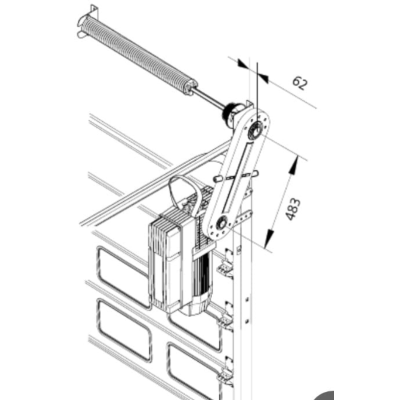 62

483