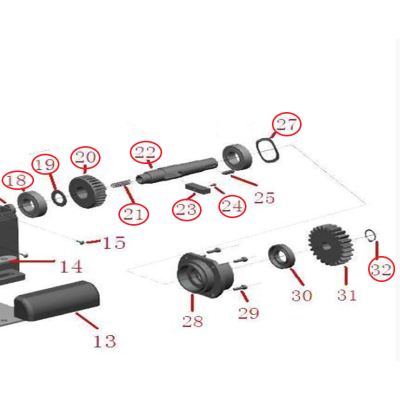 27
22
20
19
18
25
24
23
21
15
14
32
30
31
29
28
13