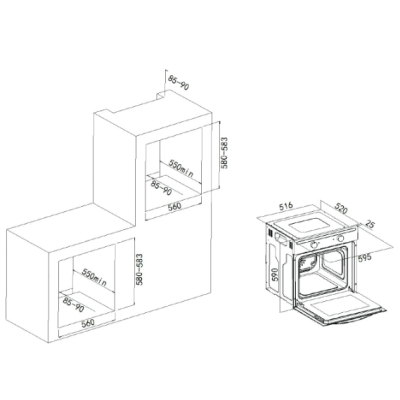 85-90
580-583
550min
85-90
560
580-583
550min
85-90
560
516
520
25
595
590