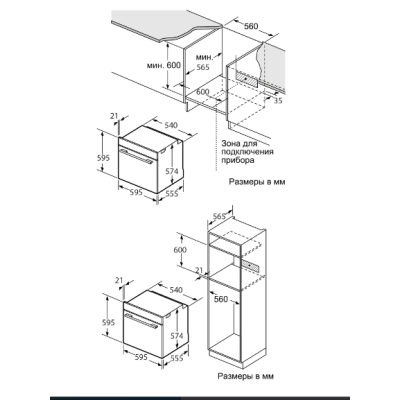 560

мин. 600

мин.
565

600

35

21

540

595

574

595

555

Зона для подключения прибора

Размеры в мм

565

600

21

560

21

540

595

574

595

555

Размеры в мм