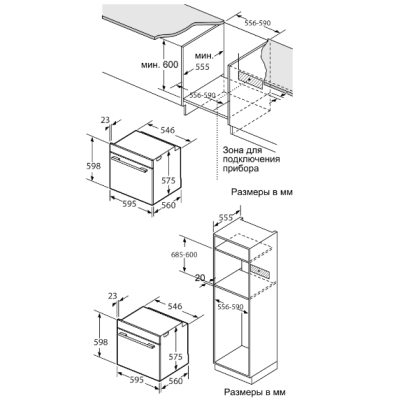 556-590
мин. 600
мин.
555
556-590
23
546
598
575
595
560
Зона для подключения прибора

Размеры в мм

555
685-600
20
556-590
23
546
598
575
595
560

Размеры в мм