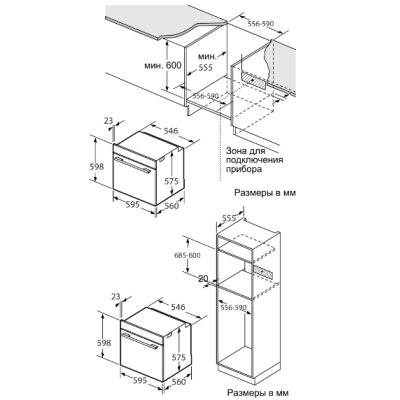 556-590
мин. 600
мин. 555
556-590
23
546
598
575
595
560
Зона для подключения прибора
Размеры в мм
555
685-600
20
556-590
23
546
598
575
595
560
Размеры в мм