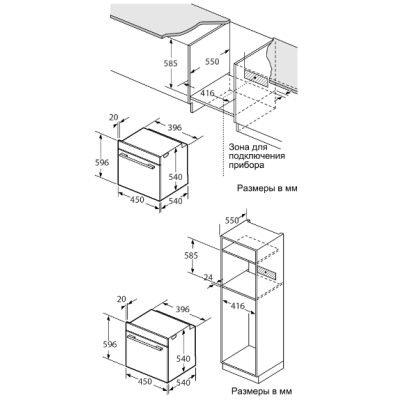 585
550
416
20
396
596
540
450
540
Зона для подключения прибора
Размеры в мм
550
585
24
416
20
396
596
540
450
540
Размеры в мм