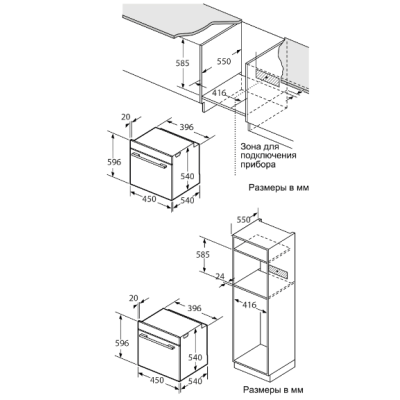 585
550
416
20
396
596
540
450
540
Зона для подключения прибора
Размеры в мм

550
585
24
416
20
396
596
540
450
540
Размеры в мм