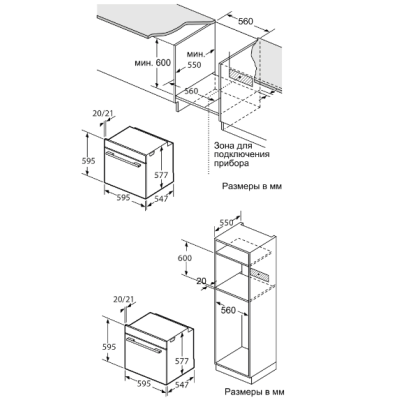 560

мин. 600

мин. 550

560

20/21

595

577

595

547

Зона для подключения прибора

Размеры в мм

550

600

20

560

20/21

595

577

595

547

Размеры в мм