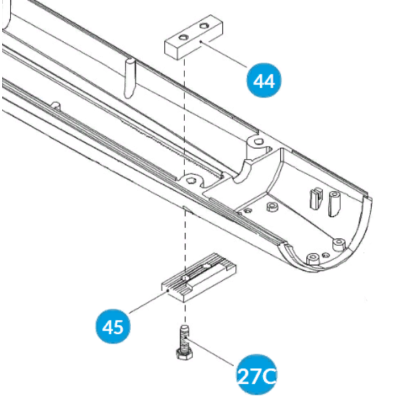 44

45

27C