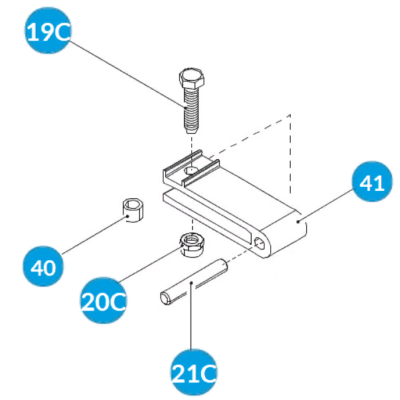 19C

41

40

20C

21C