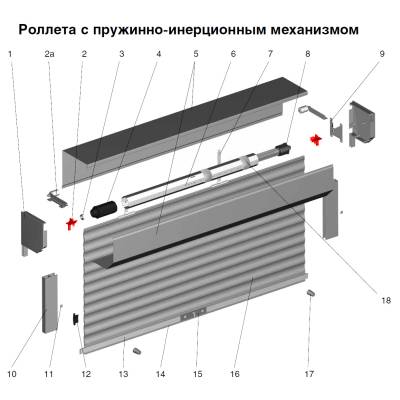 Роллета с пружинно-инерционным механизмом

1 2a 2 3 4 5 6 7 8 9

18

10 11 12 13 14 15 16 17