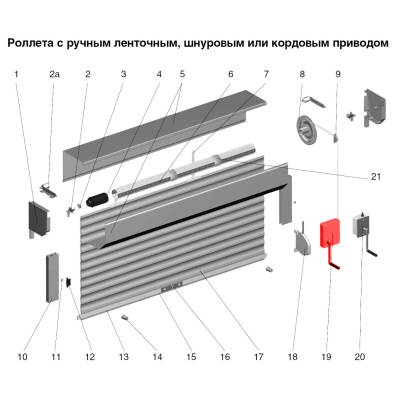 Роллета с ручным ленточным, шнуровым или кордовым приводом

1
2a
2
3
4
5
6
7
8
9
21
10
11
12
13
14
15
16
17
18
19
20