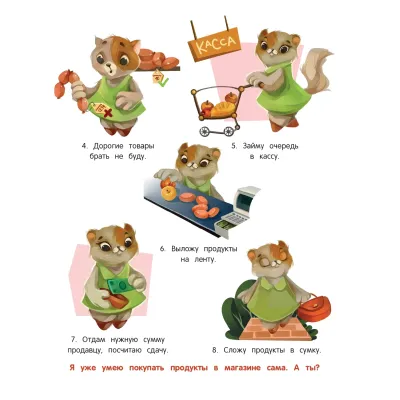 КАССА

4. Дорогие товары брать не буду.

5. Займу очередь в кассу.

6. Выложу продукты на ленту.

7. Отдам нужную сумму продавцу, посчитаю сдачу.

8. Сложу продукты в сумку.

Я уже умею покупать продукты в магазине сама. А ты?