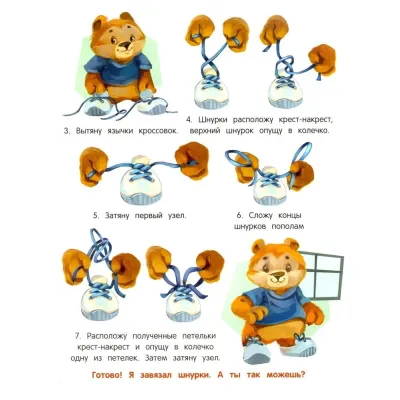 3. Вытяну язычки кроссовок.

4. Шнурки расположу крест-накрест, верхний шнурок опущу в колечко.

5. Затяну первый узел.

6. Сложу концы шнурков пополам

7. Расположу полученные петельки крест-накрест и опущу в колечко одну из петелек. Затем затяну узел.

Готово! Я завязал шнурки. А ты так можешь?