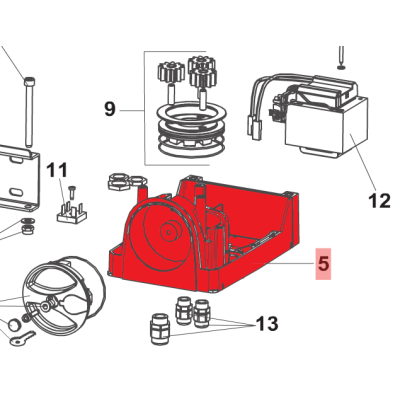 9
11
12
5
13