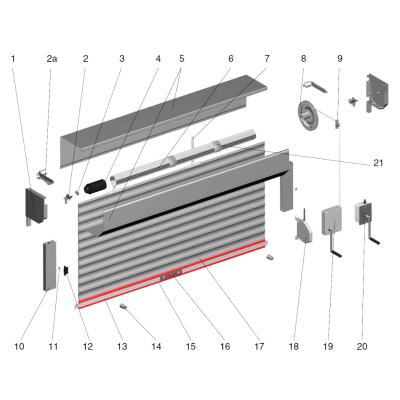 1 2a 2 3 4 5 6 7 8 9

21

10 11 12 13 14 15 16 17 18 19 20