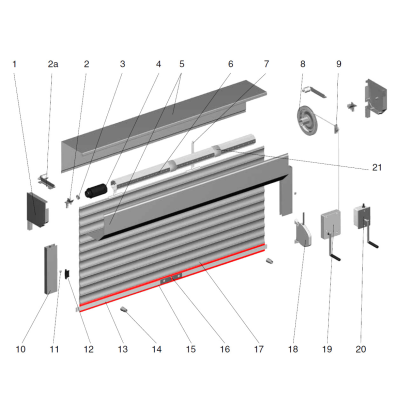 1 2a 2 3 4 5 6 7 8 9

21

10 11 12 13 14 15 16 17 18 19 20