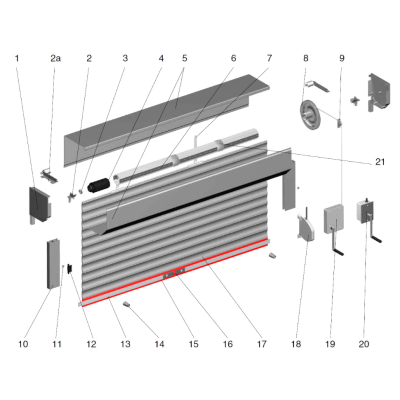 1
2a
2
3
4
5
6
7
8
9
21
10
11
12
13
14
15
16
17
18
19
20