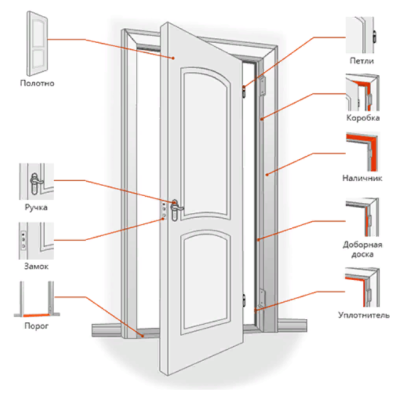 Полотно

Ручка

Замок

Порог

Петли

Коробка

Наличник

Доборная доска

Уплотнитель