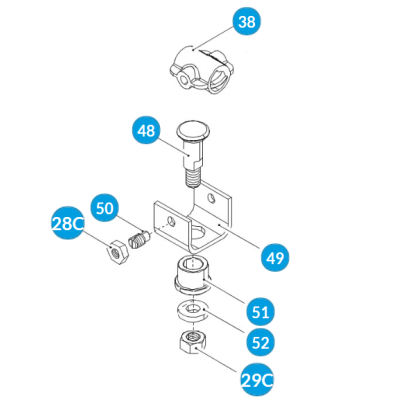 38
48
50
28C
49
51
52
29C