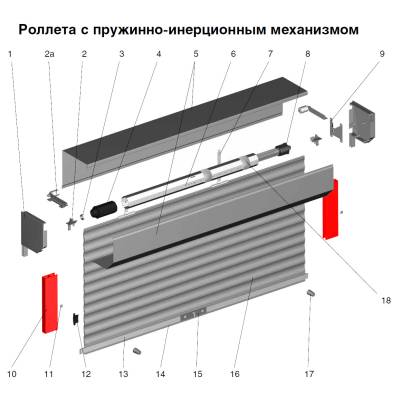 Роллета с пружинно-инерционным механизмом

1 2a 2 3 4 5 6 7 8 9

18

10 11 12 13 14 15 16 17