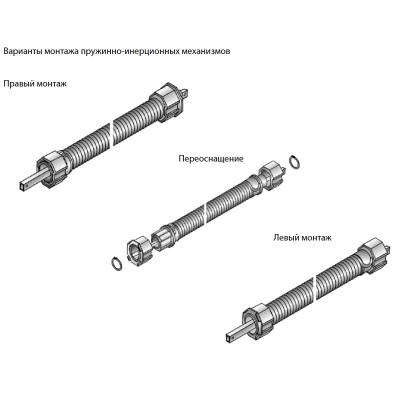 Варианты монтажа пружинно-инерционных механизмов

Правый монтаж

Переоснащение

Левый монтаж