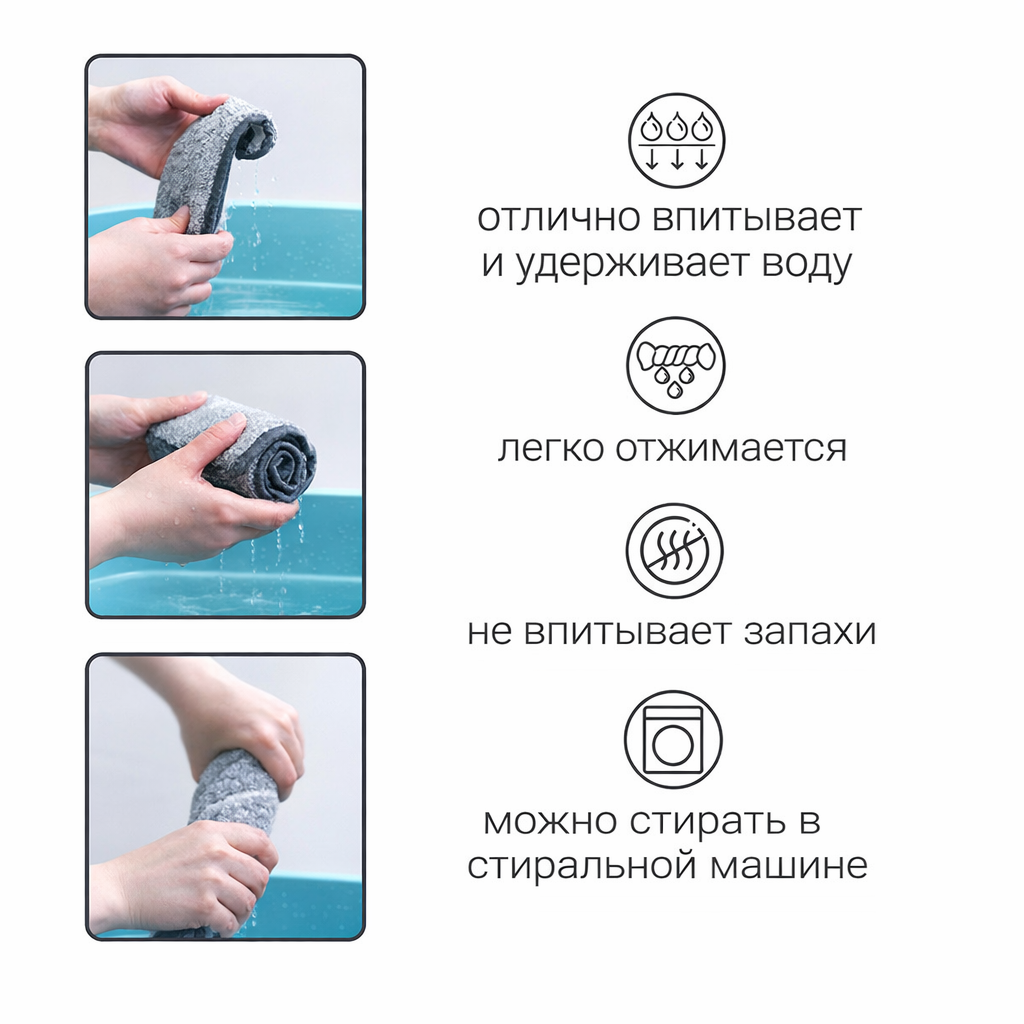 отлично впитывает и удерживает воду

легко отжимается

не впитывает запахи

можно стирать в стиральной машине