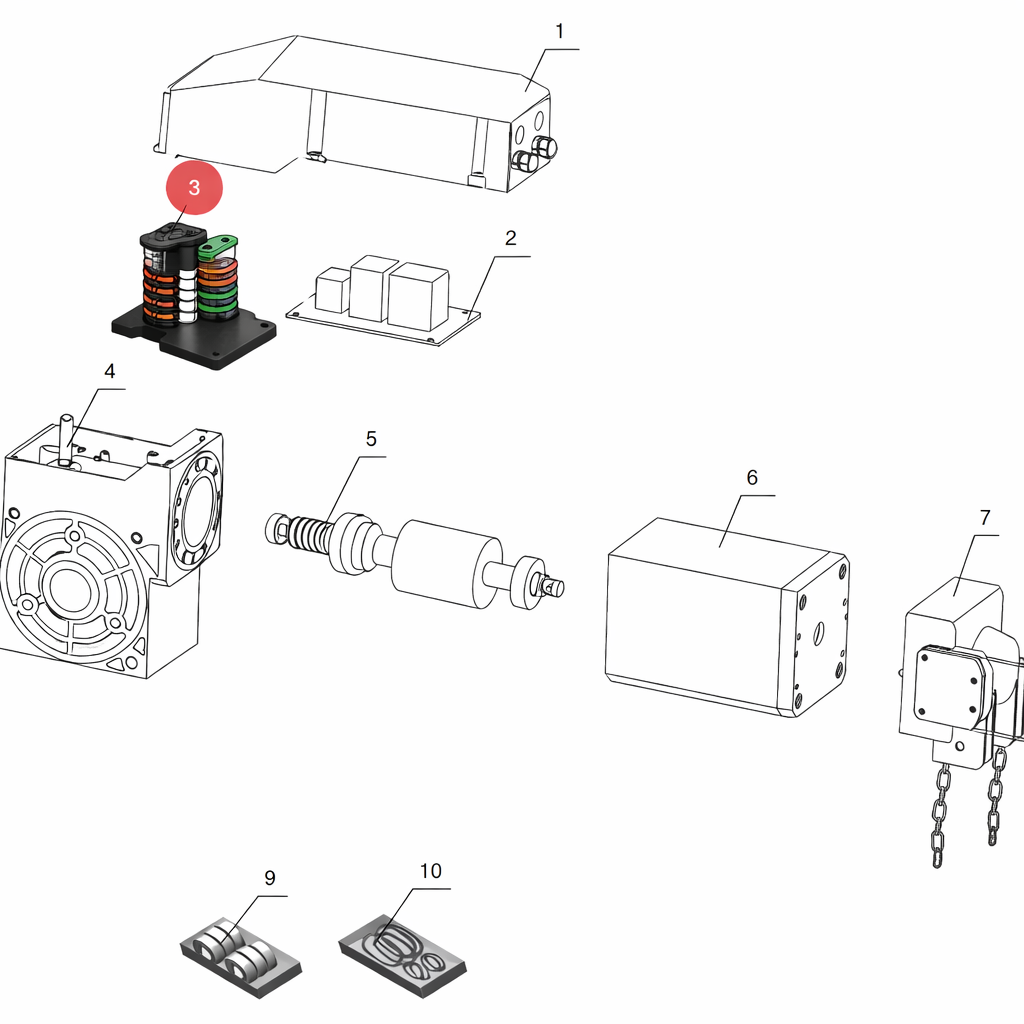 1
3
2
4
5
6
7
9
10